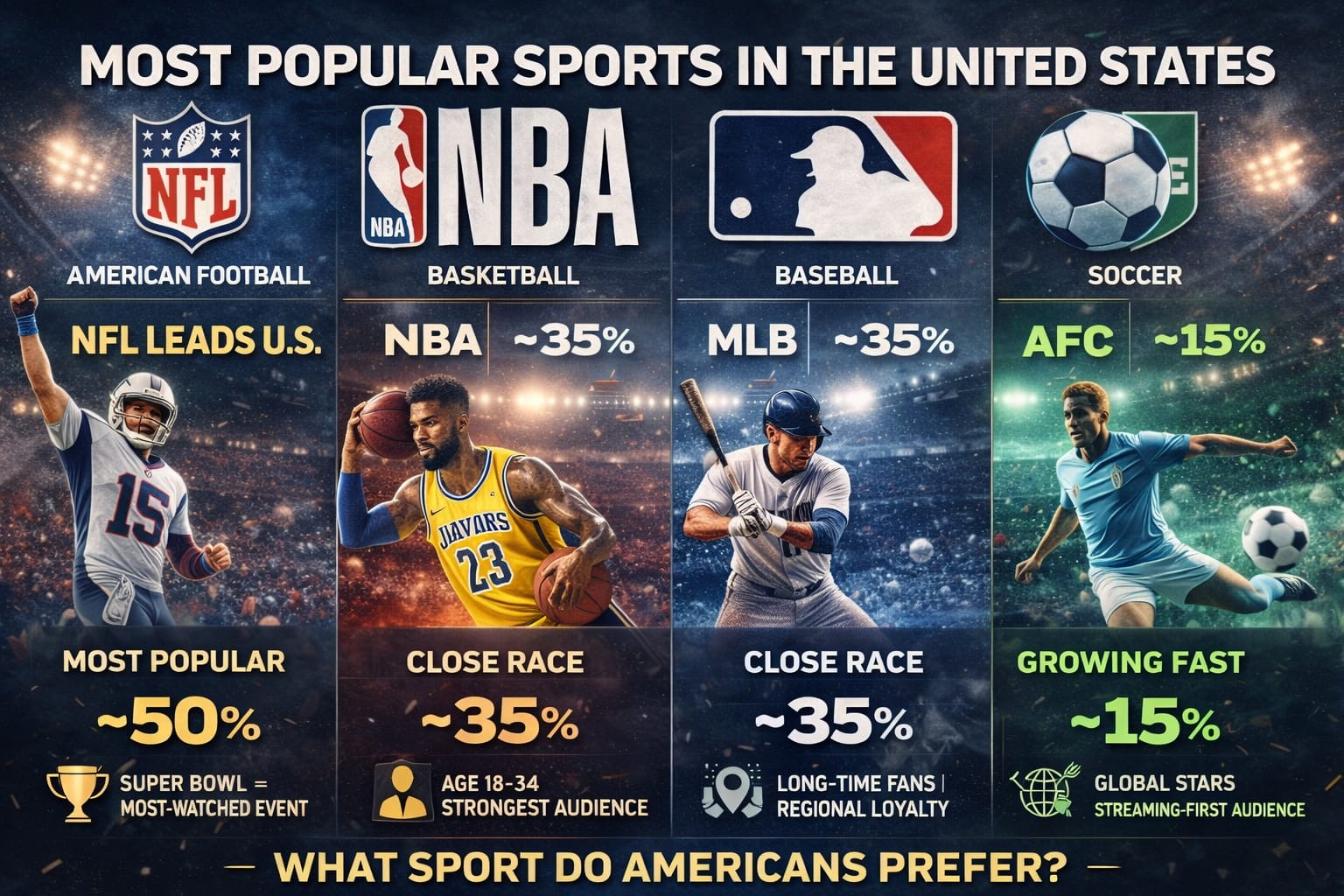 MOST POPULAR SPORTS IN THE UNITED STATES

NFL

AMERICAN FOOTBALL

NFL LEADS U.S.

15

MOST POPULAR

~50%

SUPER BOWL = MOST-WATCHED EVENT

NBA NBA

BASKETBALL

NBA | ~35%

JIAVARS 23

CLOSE RACE

~35%

AGE 18-34 STRONGEST AUDIENCE

BASEBALL

MLB | ~35%

CLOSE RACE

~35%

LONG-TIME FANS | REGIONAL LOYALTY

E

SOCCER

AFC | ~15%

GROWING FAST

~15%

GLOBAL STARS STREAMING-FIRST AUDIENCE

WHAT SPORT DO AMERICANS PREFER?